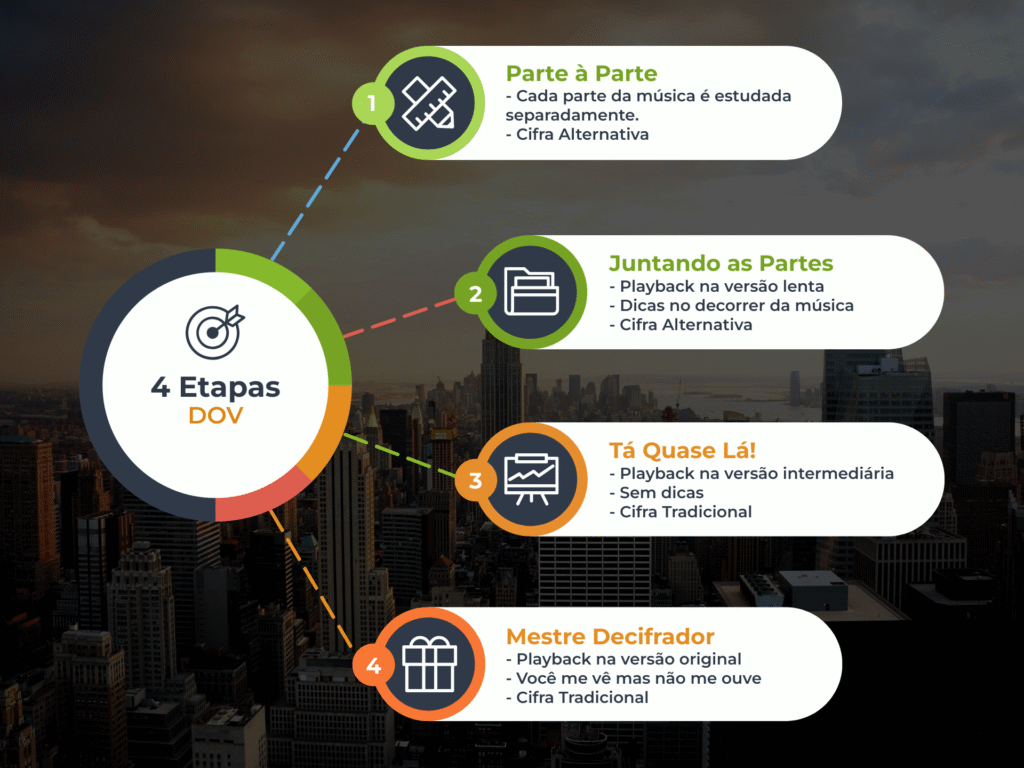 4 Etapas
DOV

1
Parte à Parte
- Cada parte da música é estudada separadamente.
- Cifra Alternativa

2
Juntando as Partes
- Playback na versão lenta
- Dicas no decorrer da música
- Cifra Alternativa

3
Tá Quase Lá!
- Playback na versão intermediária
- Sem dicas
- Cifra Tradicional

4
Mestre Decifrador
- Playback na versão original
- Você me vê mas não me ouve
- Cifra Tradicional